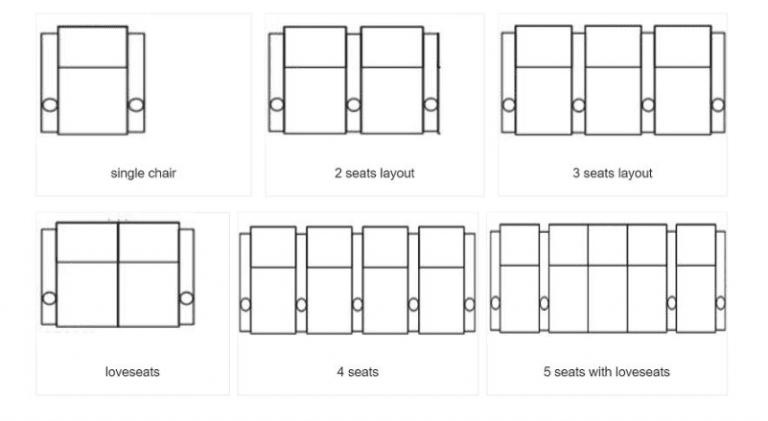 single chair

2 seats layout

3 seats layout

loveseats

4 seats

5 seats with loveseats